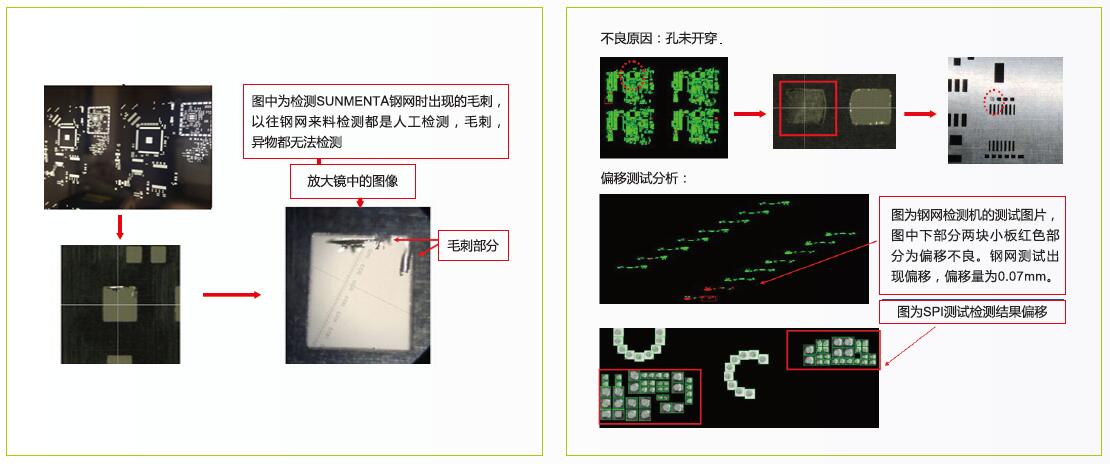 图中为检测SUNMENTA钢网时出现的毛刺，以往钢网来料检测都是人工检测，毛刺，异物都无法检测

放大镜中的图像

毛刺部分

不良原因：孔未开穿、

偏移测试分析：

图为钢网检测机的测试图片，图中下部分两块小板红色部分为偏移不良。钢网测试出现偏移，偏移量为0.07mm。

图为SPI测试检测结果偏移